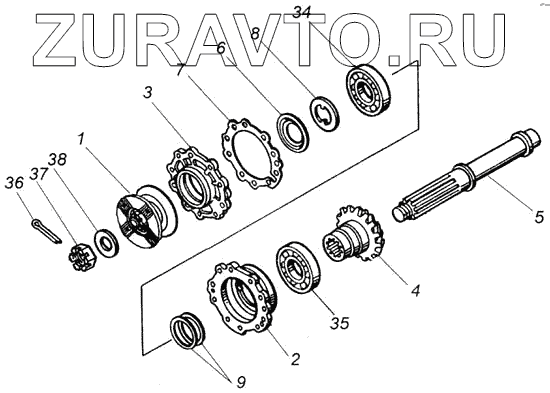 ZURAVTO.RU

34
8
6
7
3
1
38
37
36
5
4
35
2
9