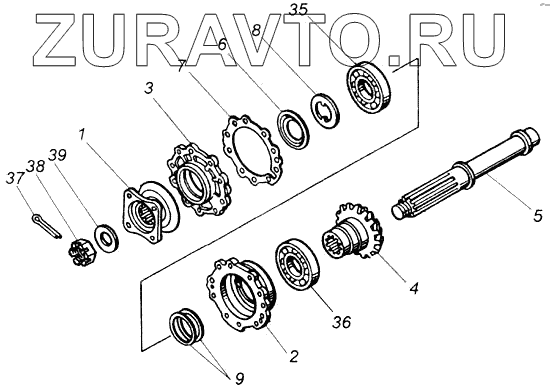 ZURAVTO.RU

35
8
6
7
3
1
39
38
37
5
4
36
2
9