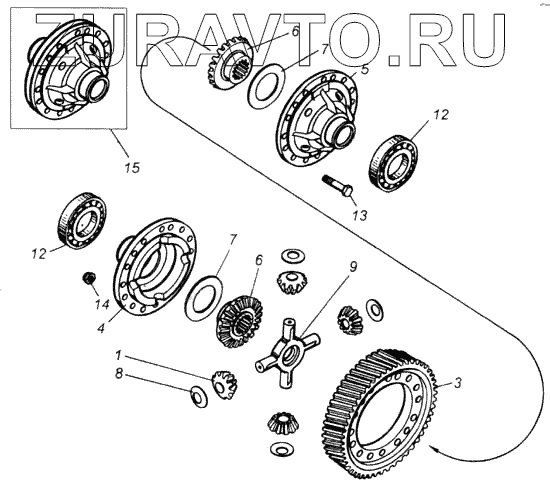 ZURAVTO.RU

6
7
5
12
15
13
12
7
6
9
14
4
1
8
3