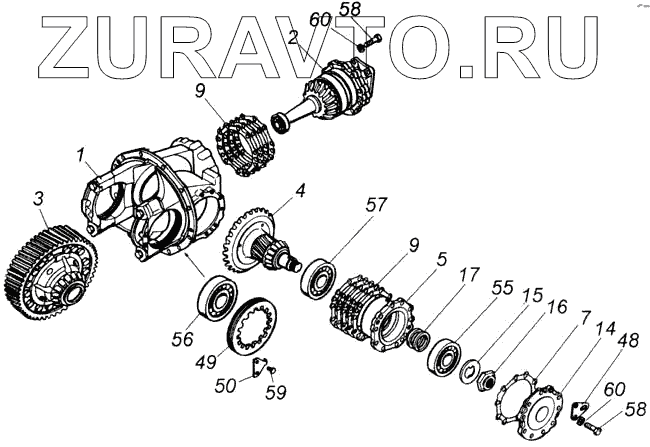 ZURAVTO.RU

58
60
2
9
1
3
4
57
9
5
17
55
15
16
7
14
48
60
58
56
49
50
59