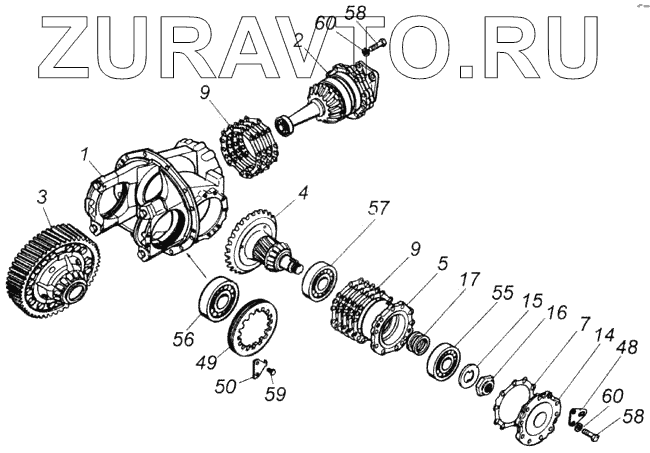 ZURAVTO.RU
58
60
2
9
1
3
4
57
9
5
17
55
15
16
7
14
48
60
58
56
49
50
59