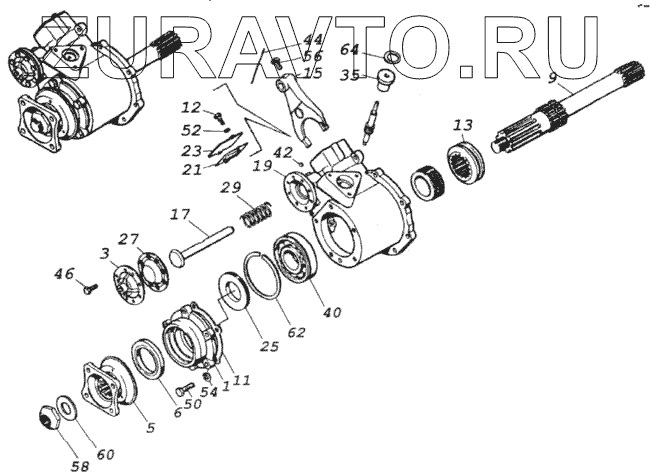 ZURAVTO.RU

44
56
15
64
35
9
12
52
23
21
42
19
13
29
17
27
3
46
40
62
25
11
1
54
50
6
5
60
58