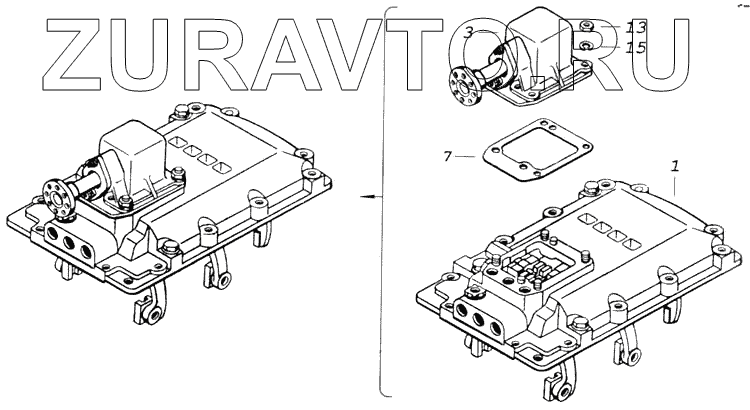 ZURAVTO.RU

3
13
15
7
1