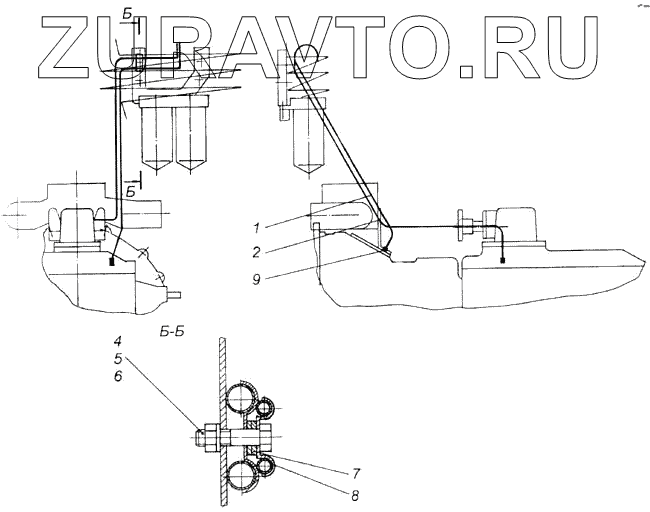 ZUPAVTO.RU

Б

Б

1

2

9

Б-Б

4
5
6

7

8