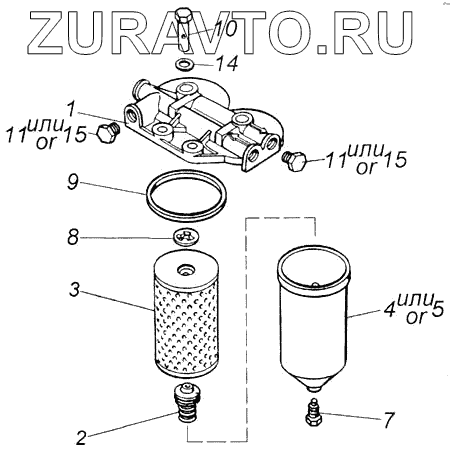 ZURAVTO.RU

10

14

1

11 или or 15

11 или or 15

9

8

3

4 или or 5

2

7