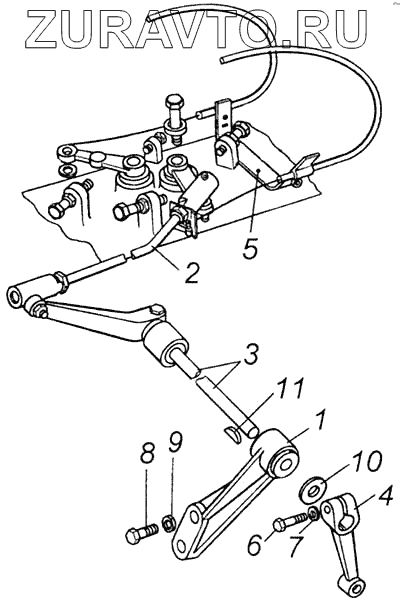 ZURAVTO.RU

5

2

3

11

1

8

9

10

4

6

7