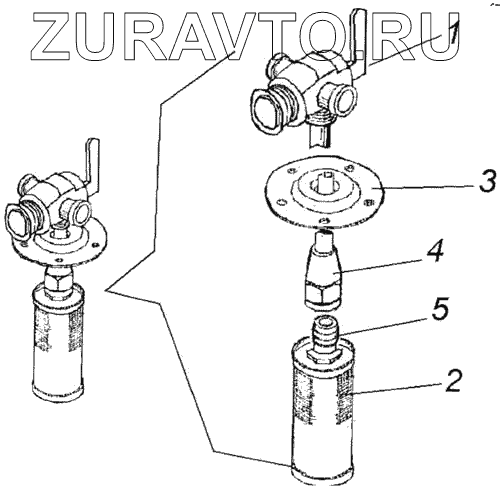 ZURAVTO.RU

1

3

4

5

2