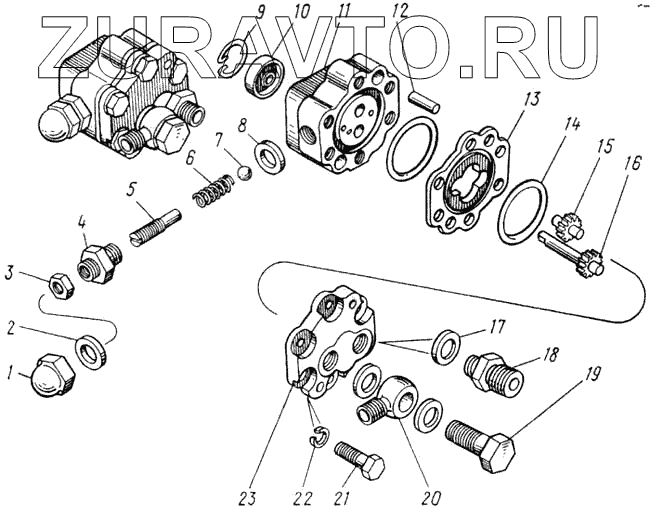 ZURAVTO.RU

9 10 11 12 13 14 15 16 8 7 6 5 4 3 2 1 17 18 19 20 21 22 23