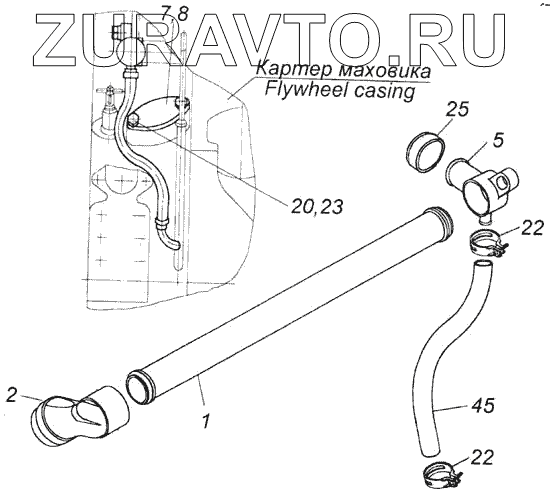 ZURAVTO.RU

7,8

Картер маховика
Flywheel casing

25

5

20,23

22

2

1

45

22