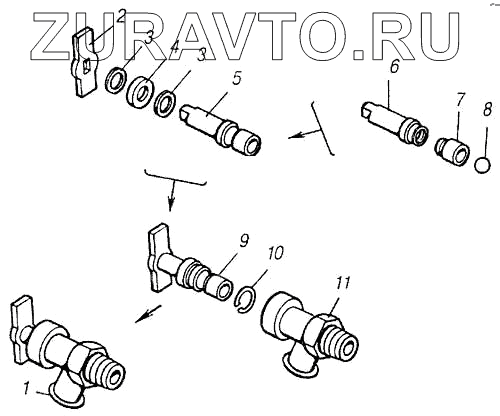 ZURAVTO.RU

2
3
4
3
5
6
7
8
9
10
11
1