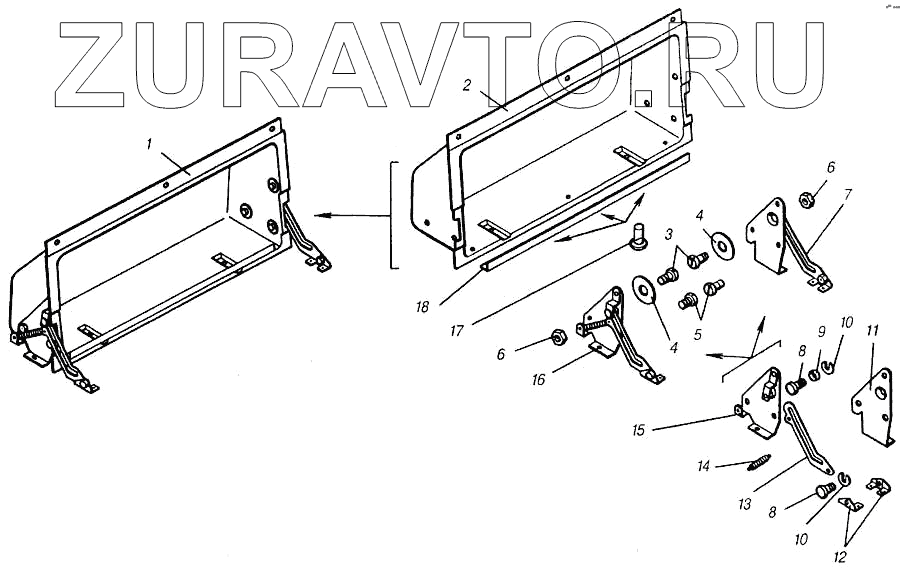 ZURAVTO.RU

1
2
6
7
4
3
5
18
17
4
6
16
8
9
10
11
15
14
13
8
10
12