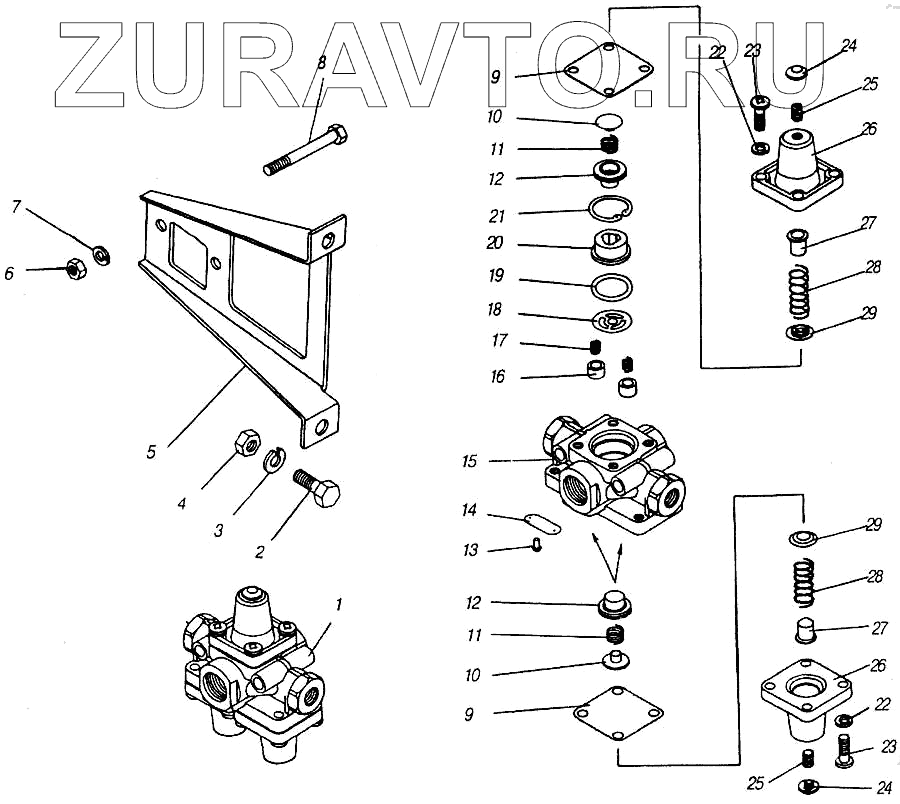 ZURAVTO.RU

8
7
6
5
4
3
2
1
9
10
11
12
21
20
19
18
17
16
15
14
13
12
11
10
9
22
23
24
25
26
27
28
29
29
28
27
26
22
23
25
24