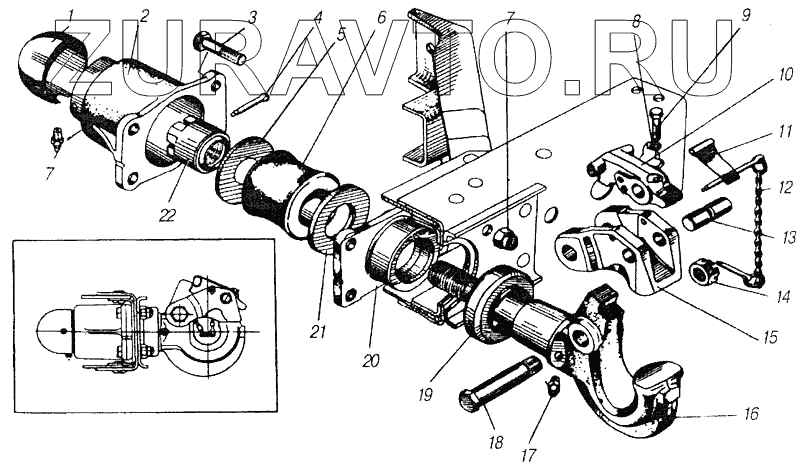 ZURAVTO.RU

1 2 3 4 5 6 7 8 9 10 11 12 13 14 15 16 17 18 19 20 21 22 7