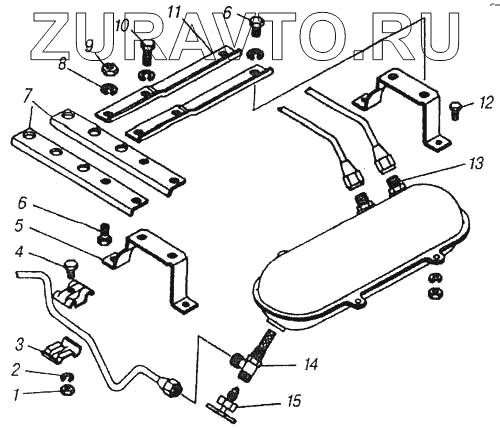 ZURAVTO.RU

11
6
10
9
8
7
12
13
6
5
4
3
2
1
14
15