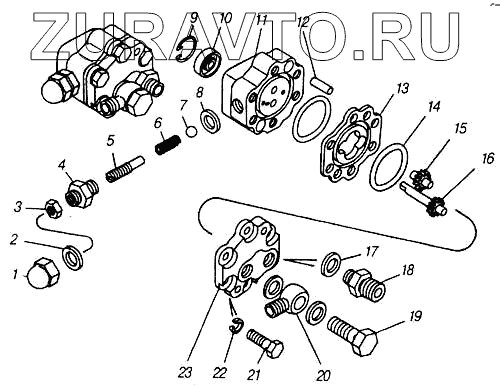 ZURAVTO.RU

9 10 11 12

13

14

15

16

8

7

6

5

4

3

2

1

17

18

19

20

21

22

23