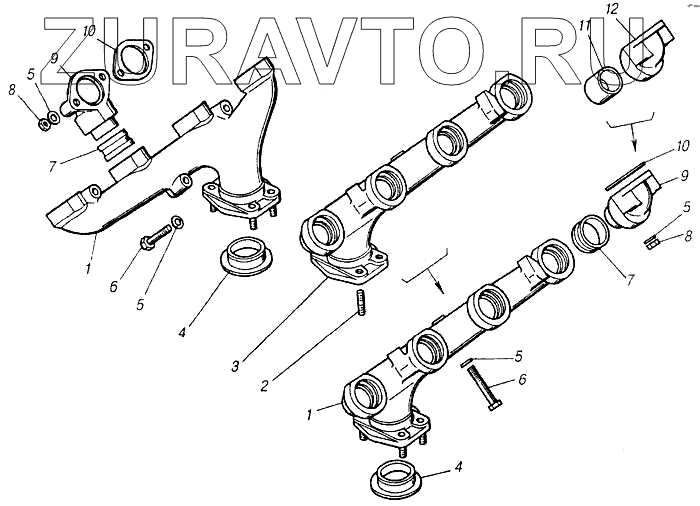 ZURAVTO.RU

10
9
5
8
7
1
6
5
4
3
2
12
11
10
9
5
8
7
5
6
1
4