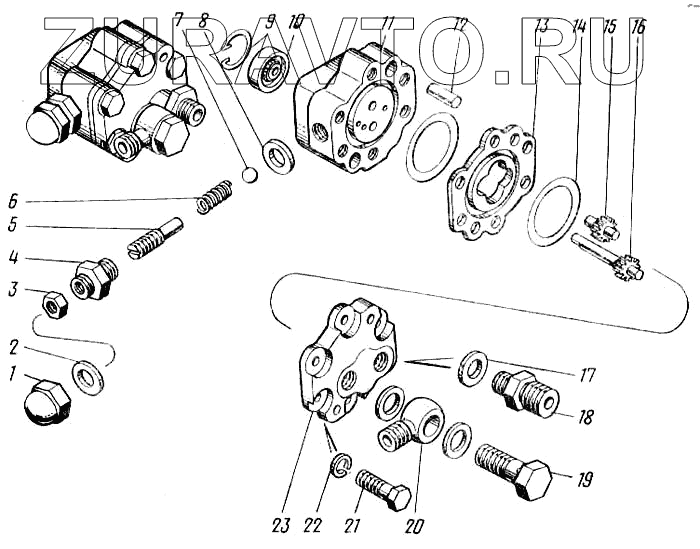 ZURAVTO.RU

7 8 9 10 11 12 13 14 15 16

6
5
4
3
2
1

17
18
19

23 22 21 20