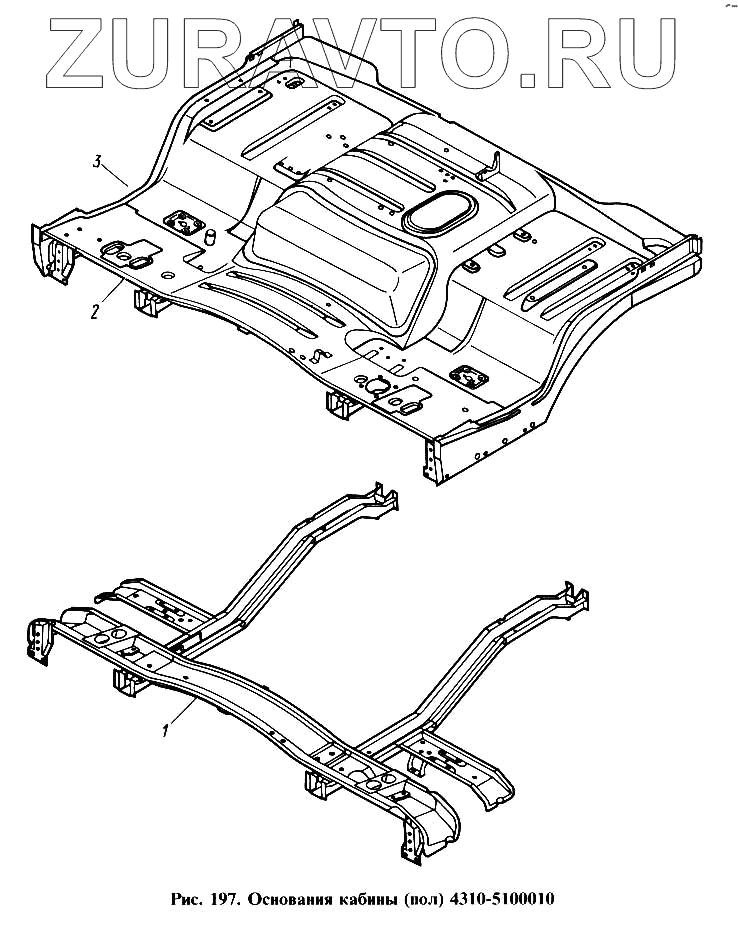 ZURAVTO.RU

3

2

1

Рис. 197. Основания кабины (пол) 4310-5100010