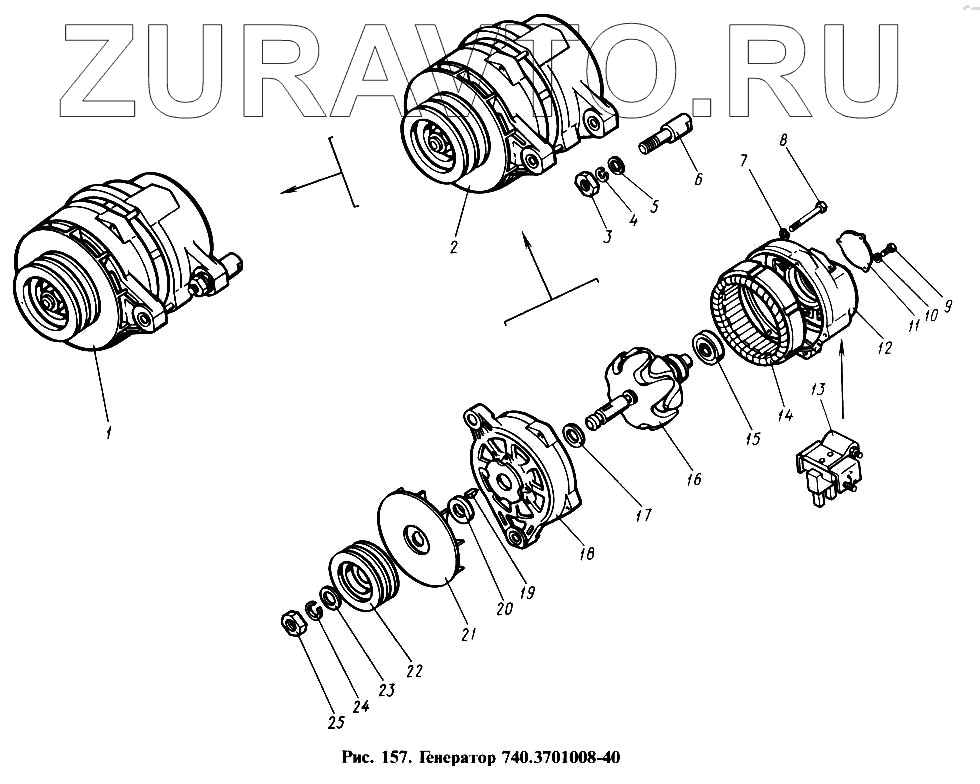 ZURAVTO.RU

1
2
3
4
5
6
7
8
9
10
11
12
13
14
15
16
17
18
19
20
21
22
23
24
25

Рис. 157. Генератор 740.3701008-40