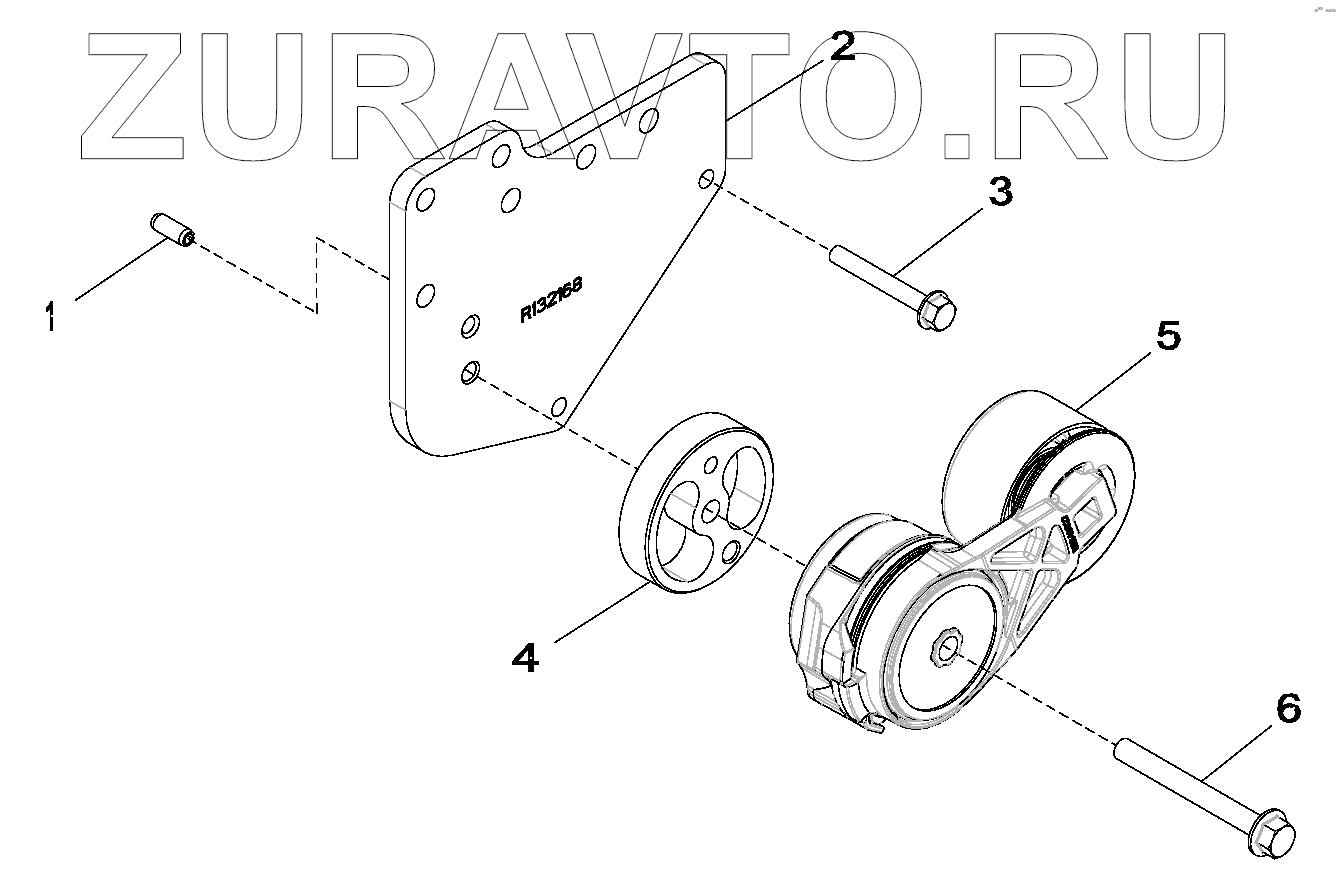 ZURAVTO.RU

2

3

1

RI32168

5

4

6