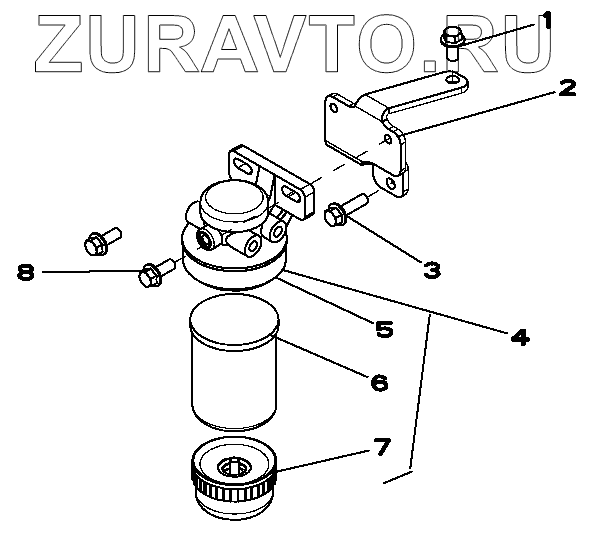 ZURAVTO.RU

1
2
3
8
5
4
6
7