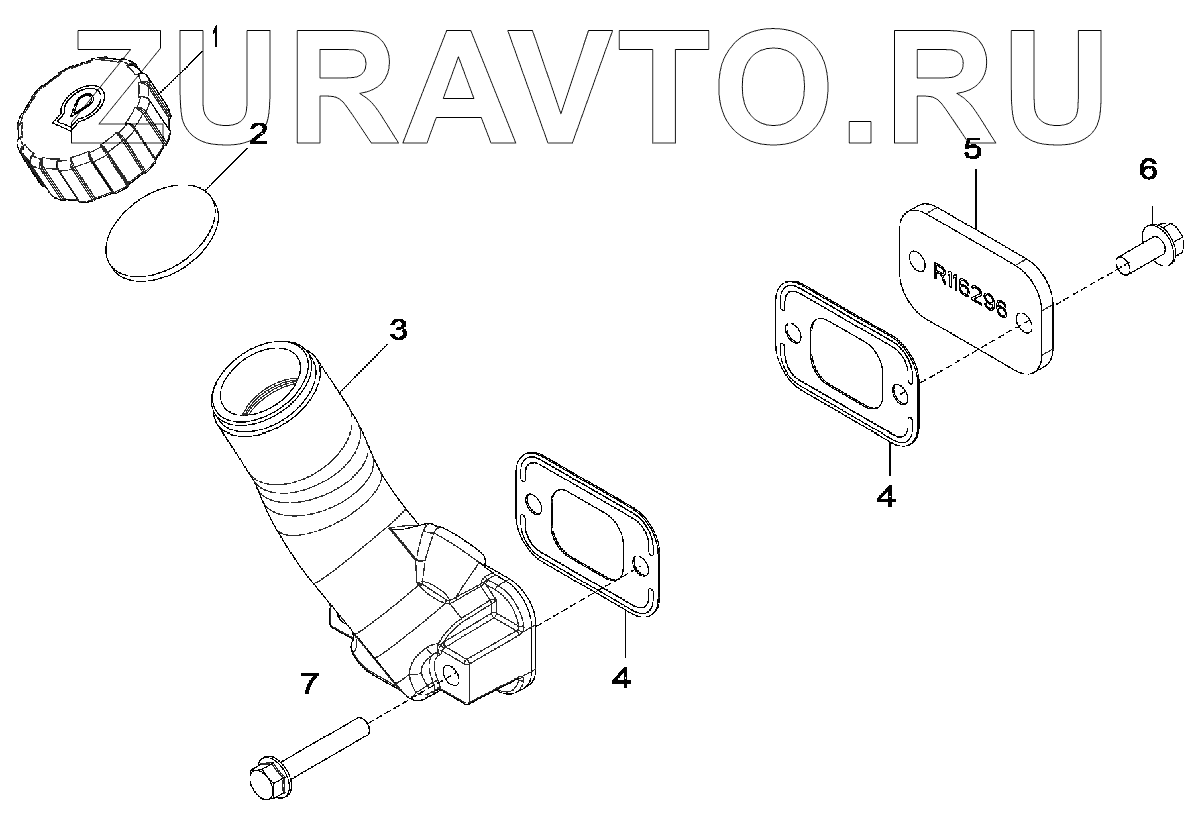 ZURAVTO.RU

1
2
5
6
R116298
3
4
4
7