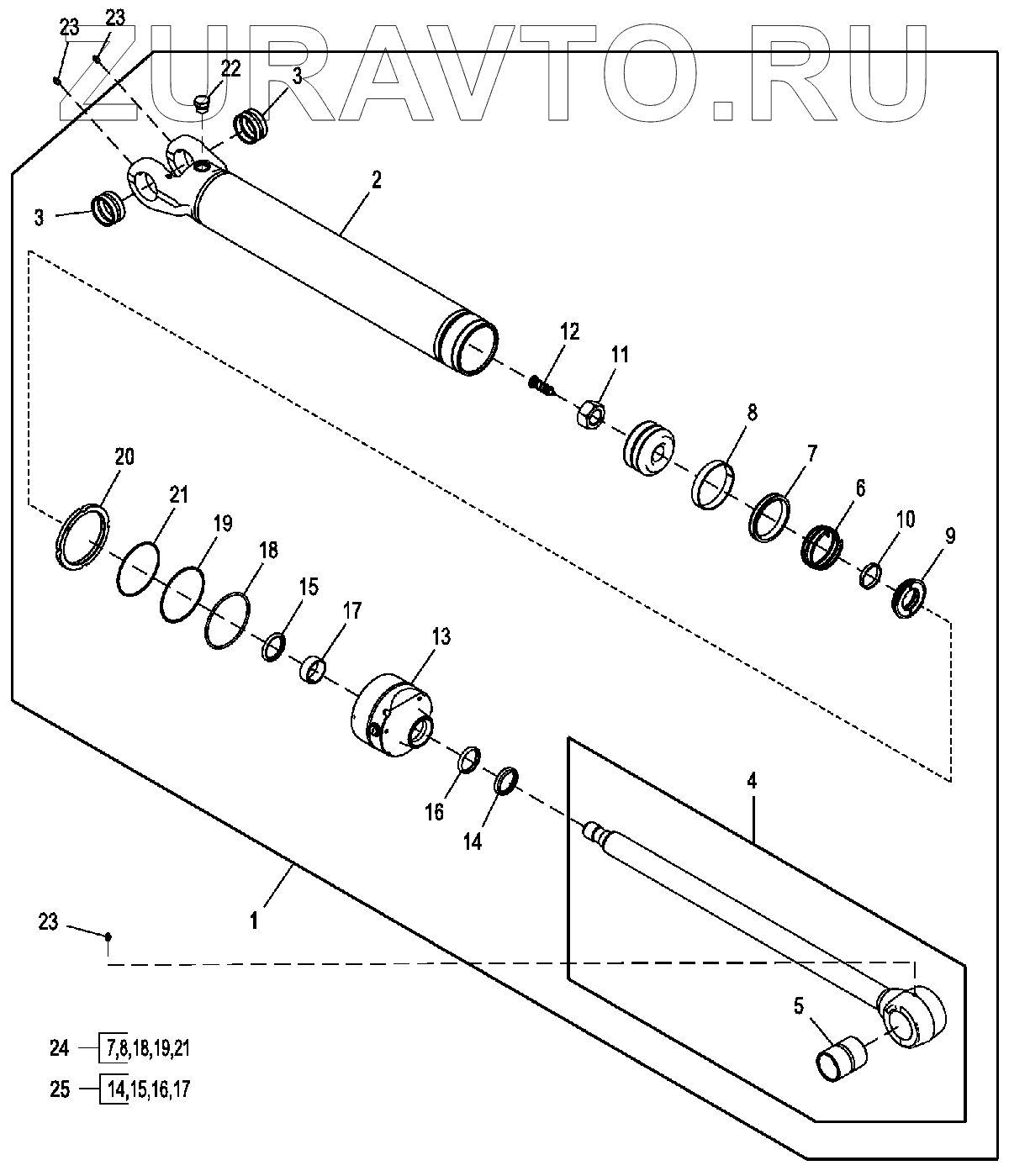 ZURAVTO.RU

23
23
22
3
3
2
12
11
8
7
6
10
9
20
21
19
18
15
17
13
16
14
4
1
23
5

24 — 7,8,18,19,21
25 — 14,15,16,17