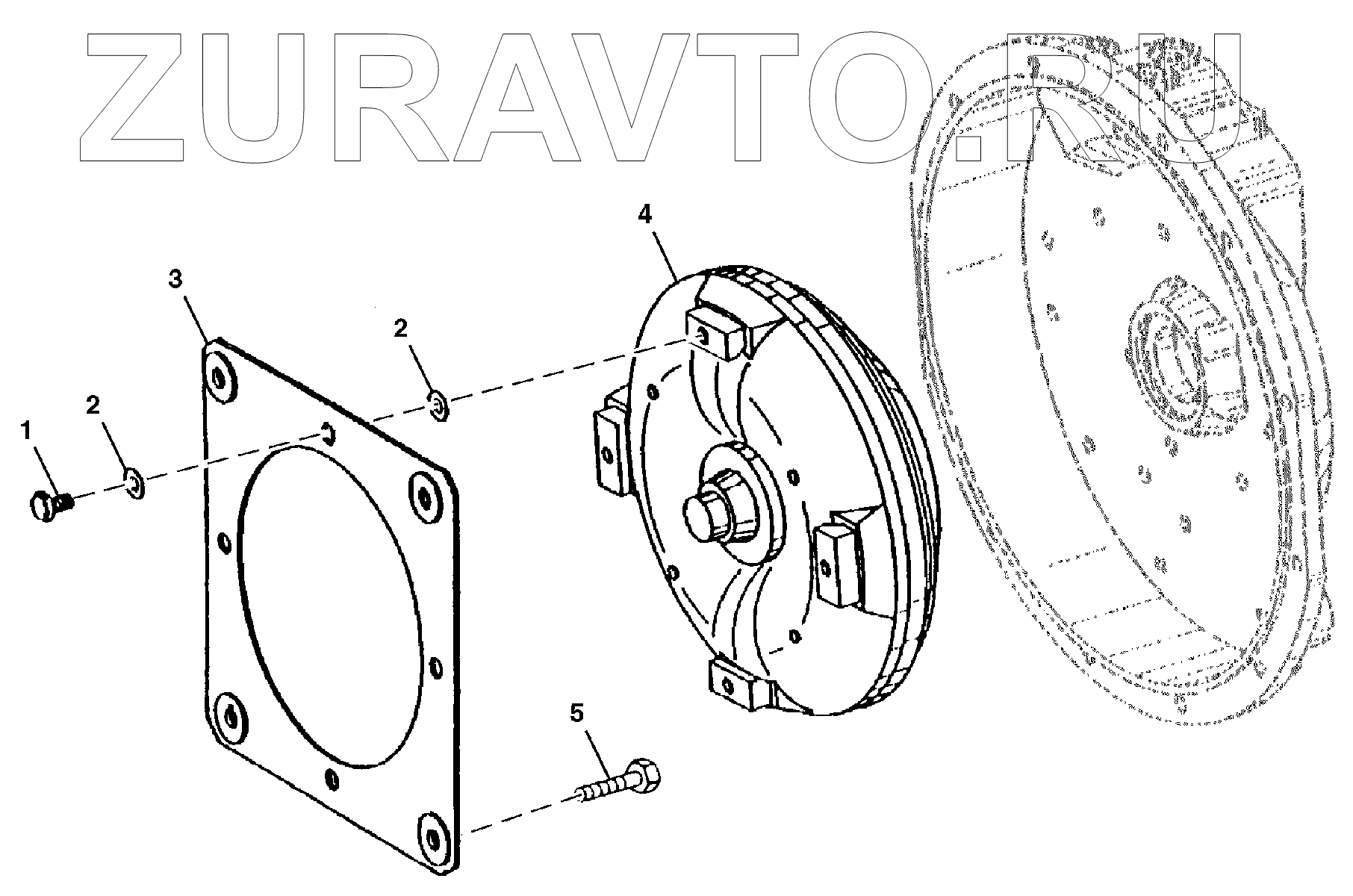 ZURAVTO.RU

4
3
2
2
1
5