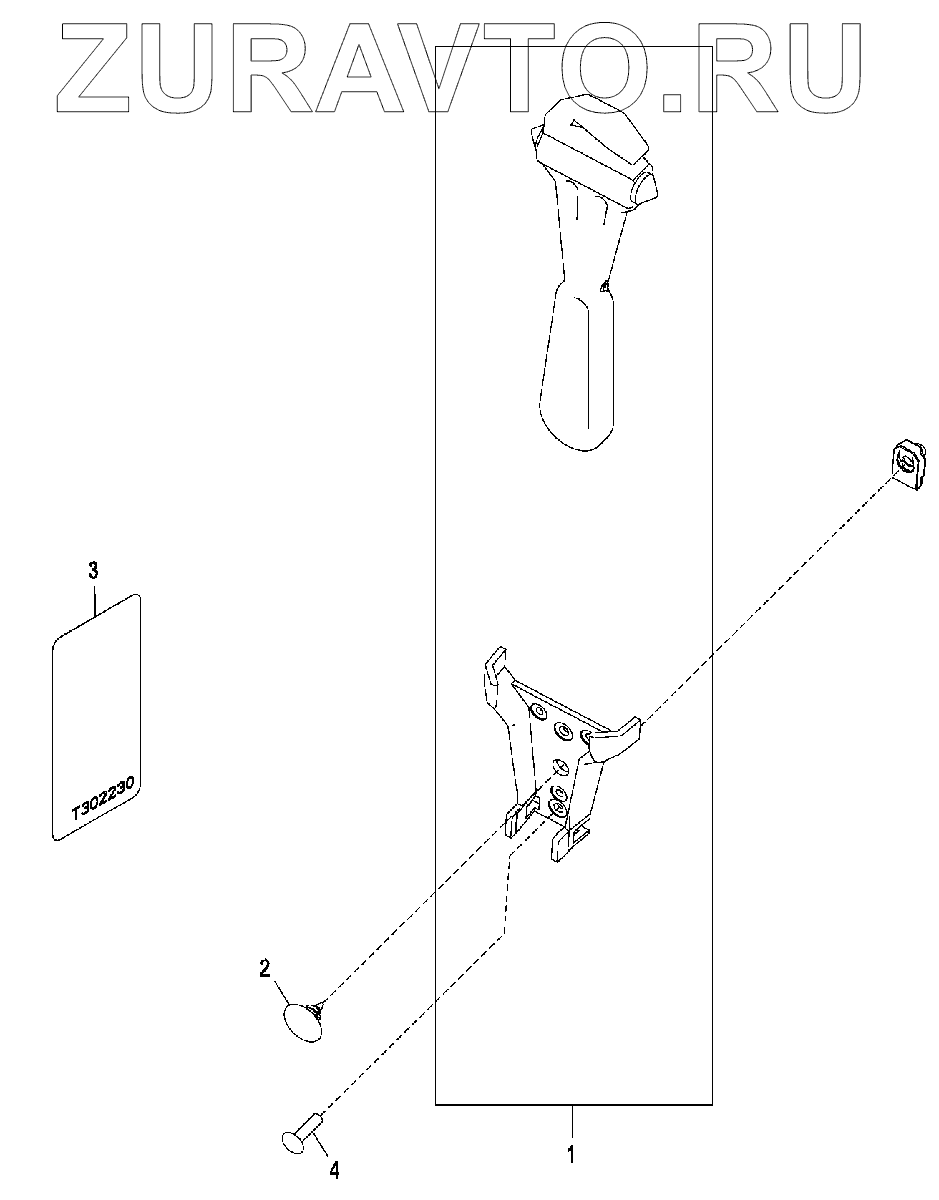 ZURAVTO.RU

3

T302230

2

4

1