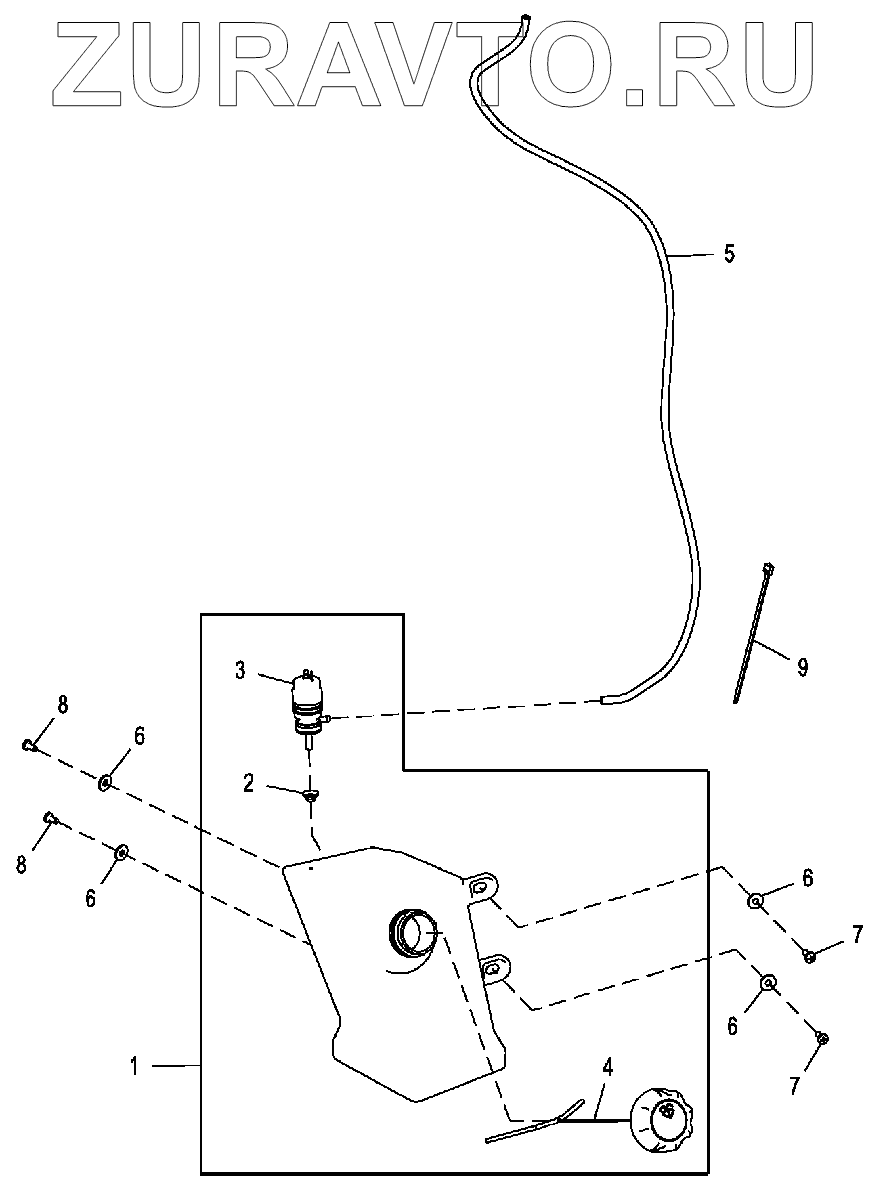 ZURAVTO.RU

5

9

3

8

6

2

8

6

6

7

6

7

1

4