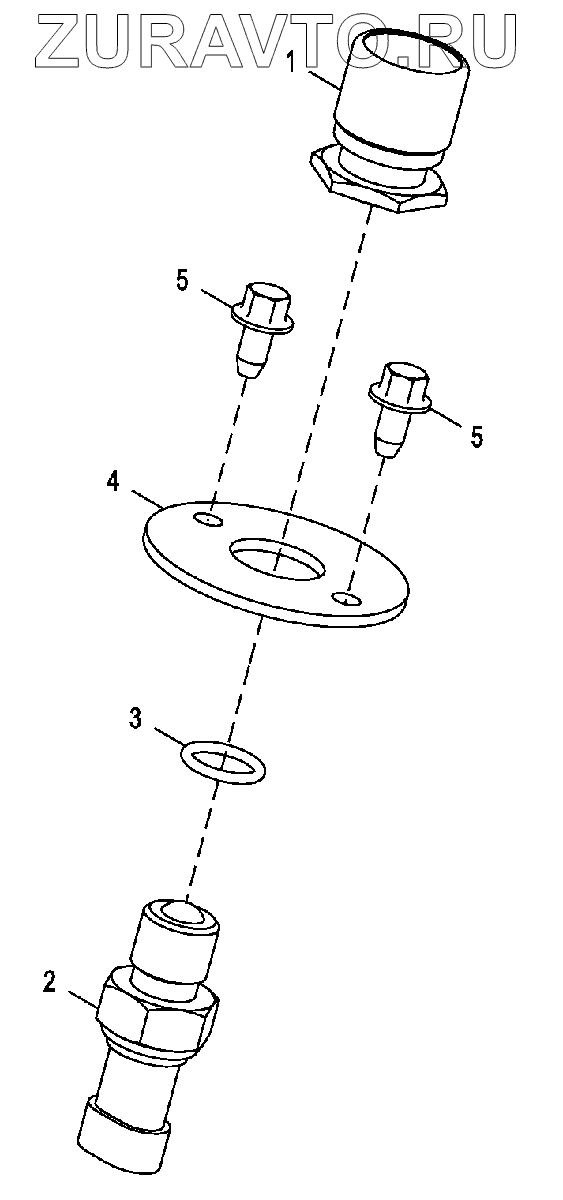 ZURAVTO.RU

1

5

5

4

3

2