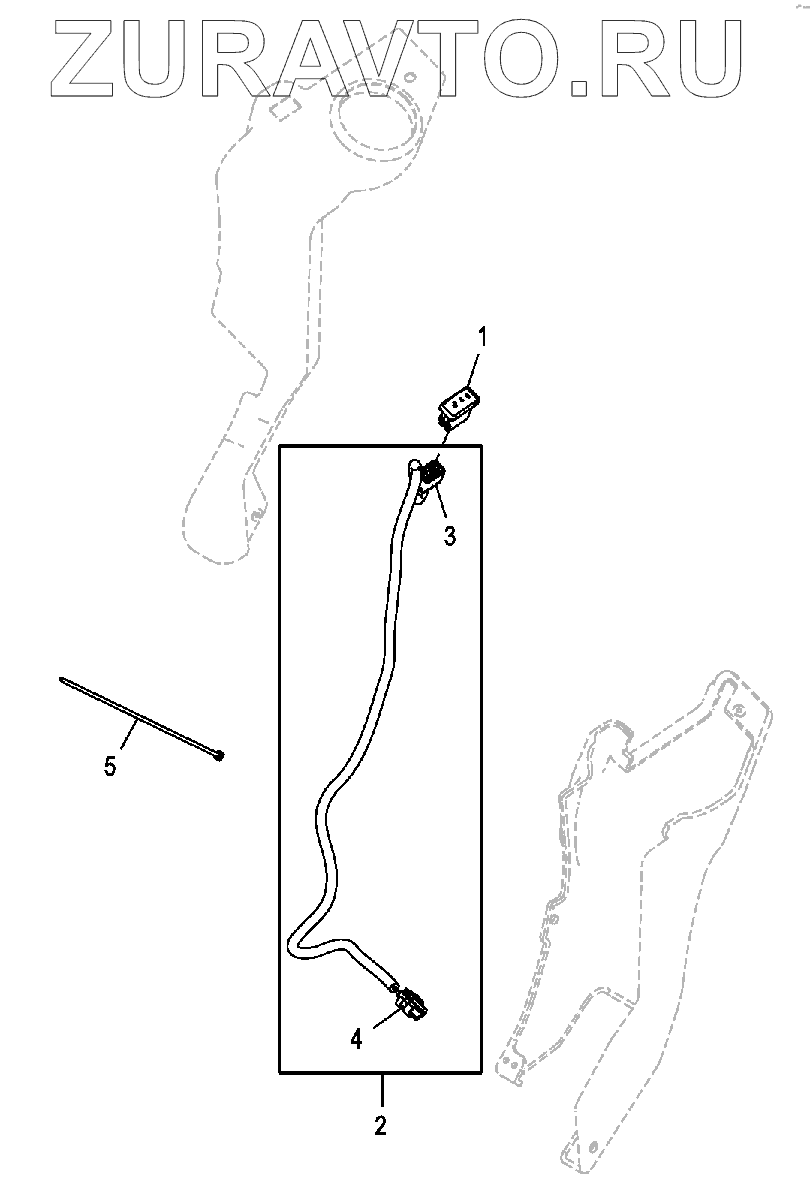 ZURAVTO.RU

1

3

5

4

2