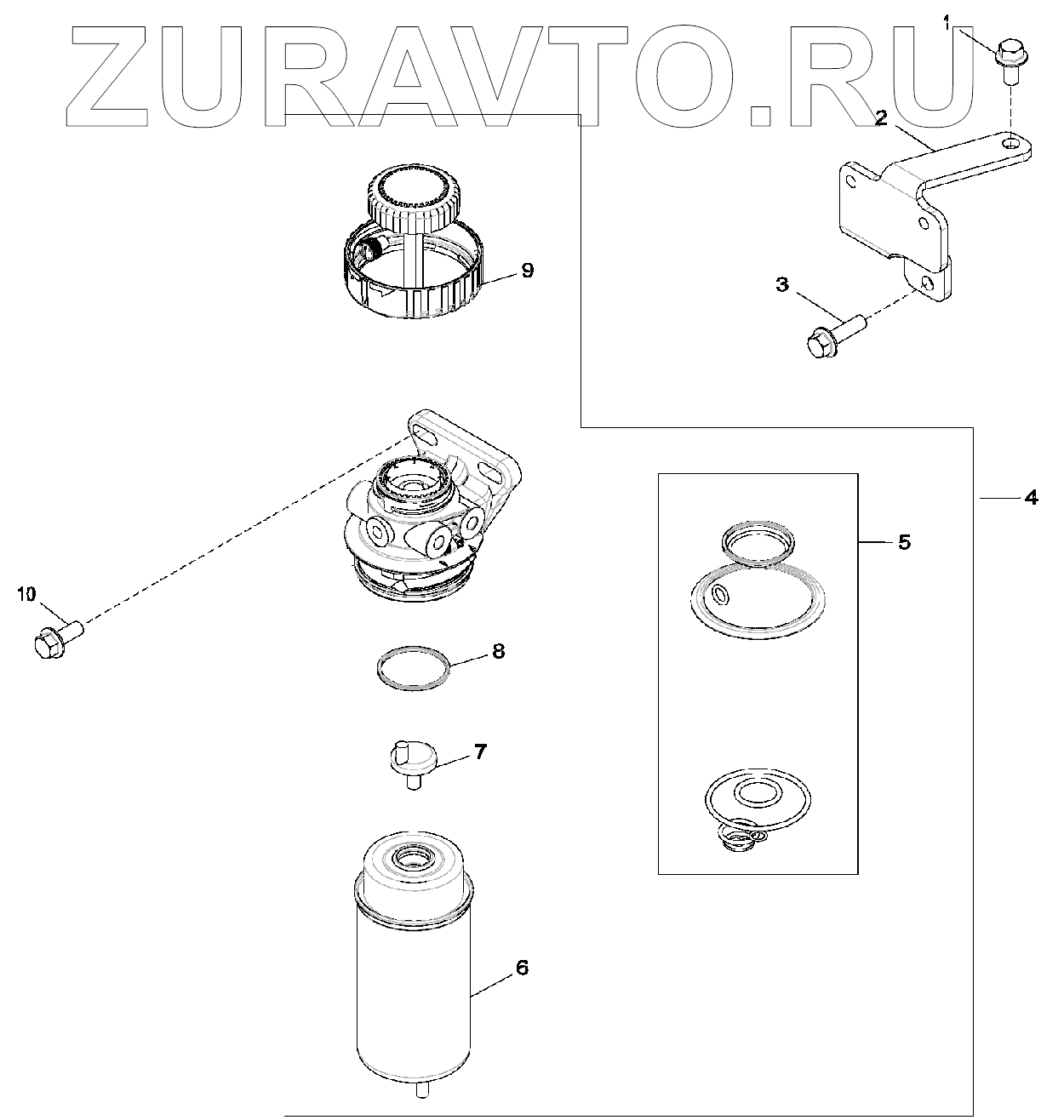 ZURAVTO.RU

1
2
9
3
4
5
10
8
7
6