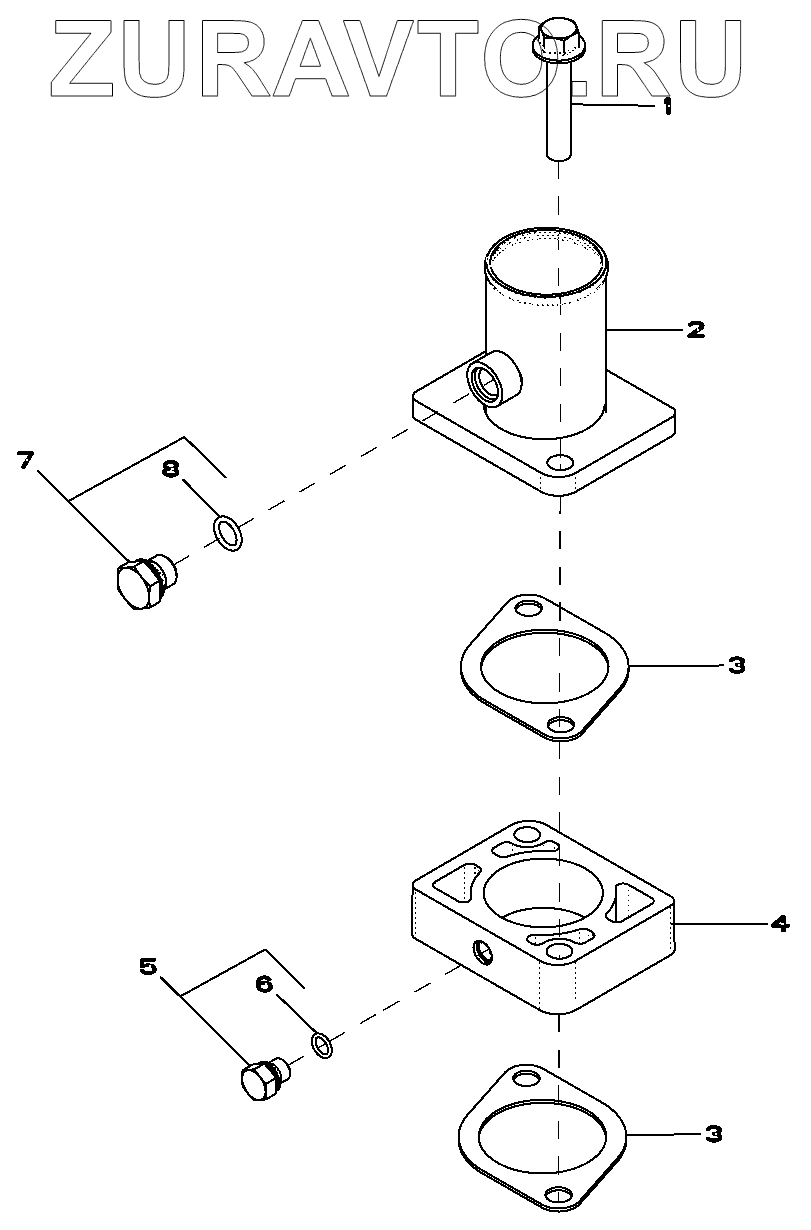 ZURAVTO.RU
1
2
7
8
3
4
5
6
3