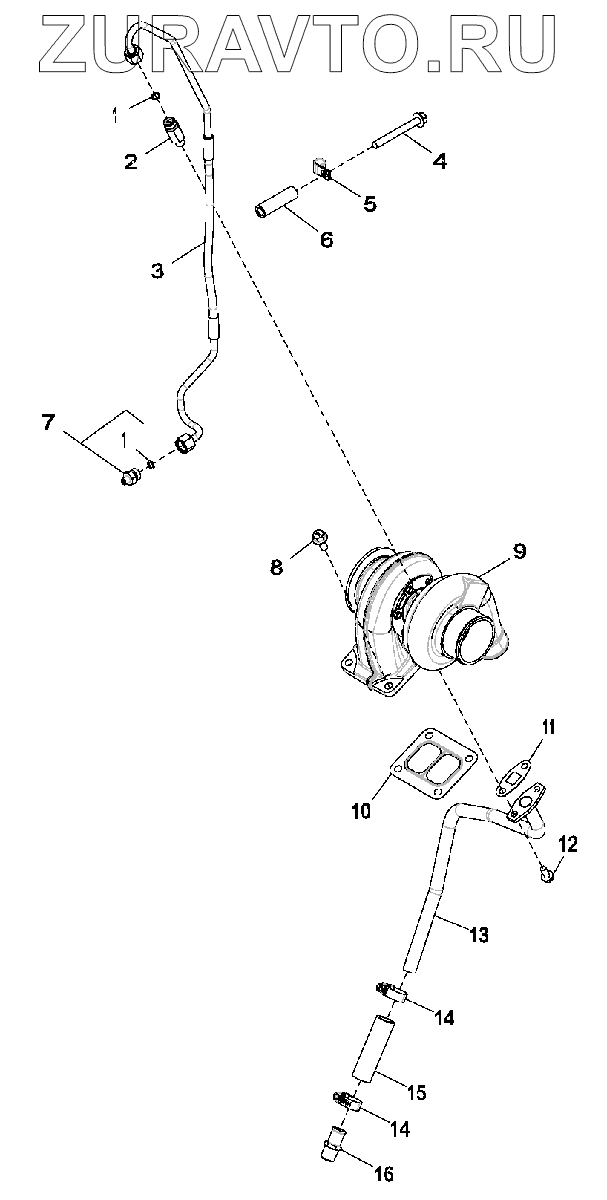 ZURAVTO.RU

1
2
3
4
5
6
7
1
8
9
10
11
12
13
14
15
14
16