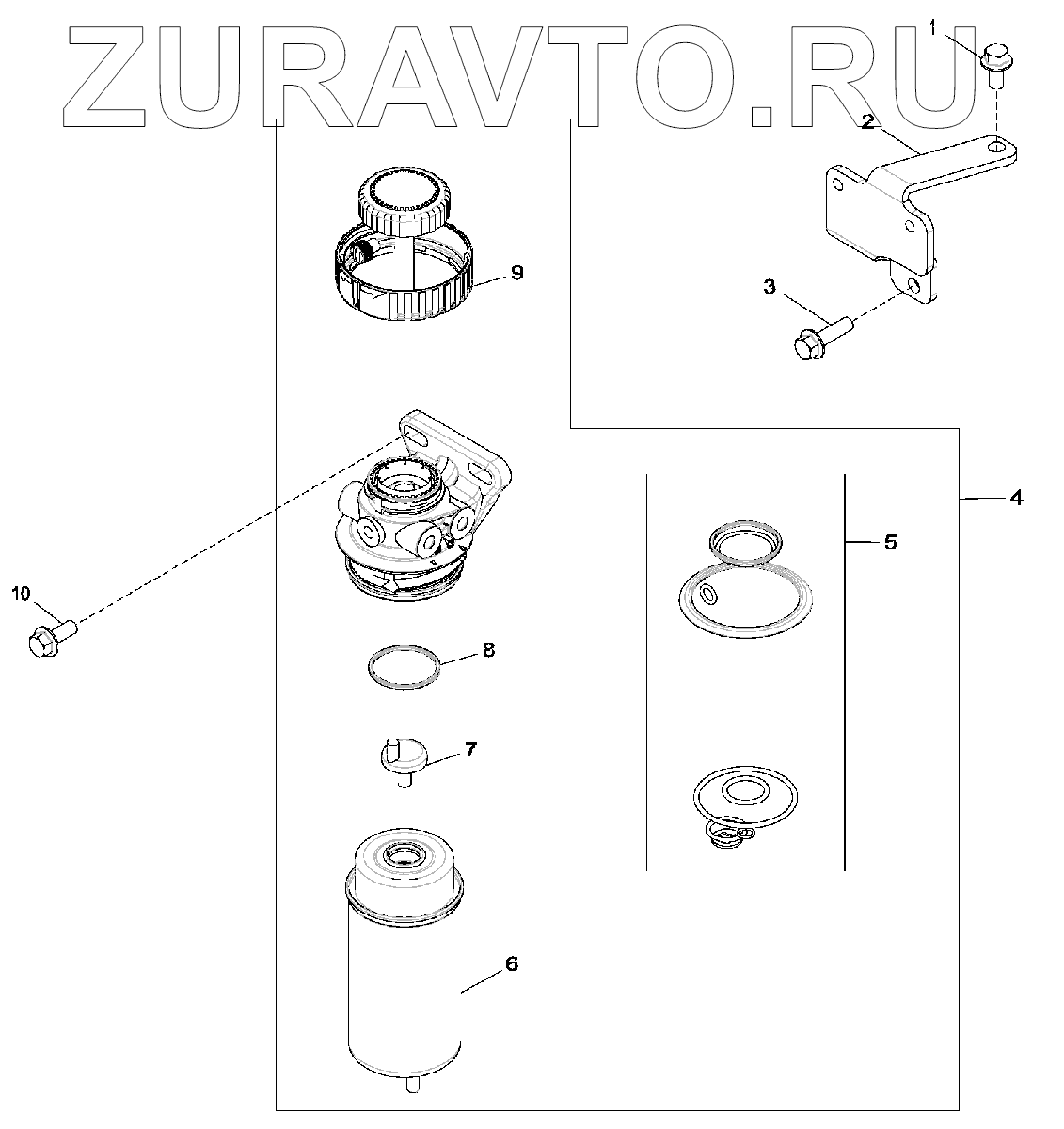 ZURAVTO.RU

1
2
9
3
4
5
10
8
7
6