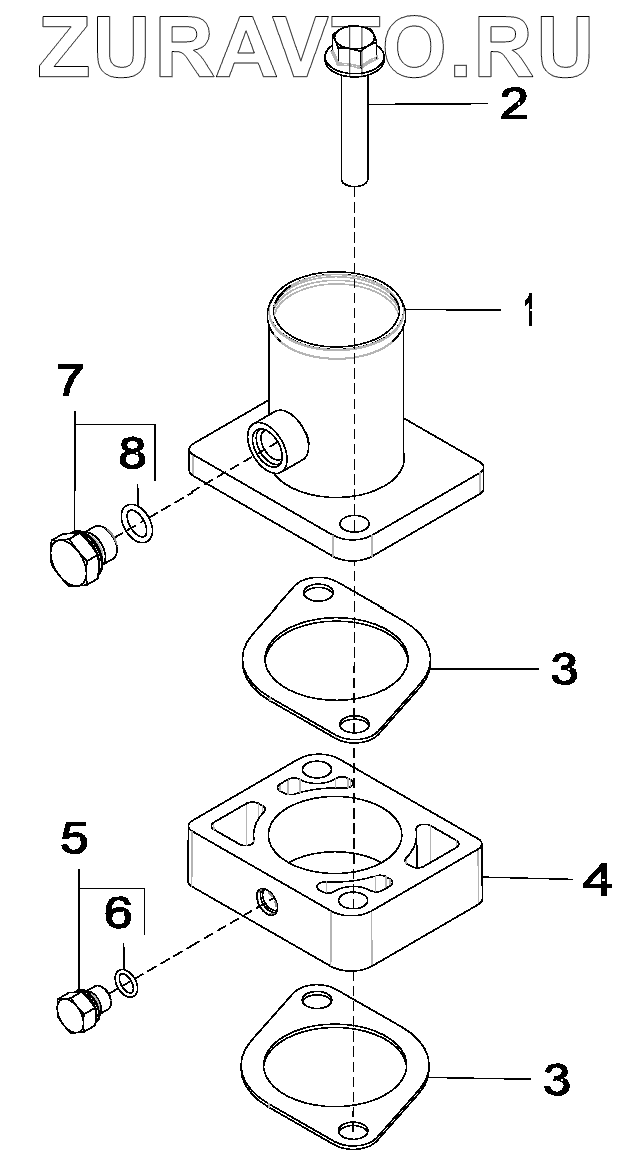 ZURAVTO.RU
2
1
7
8
3
5
6
4
3