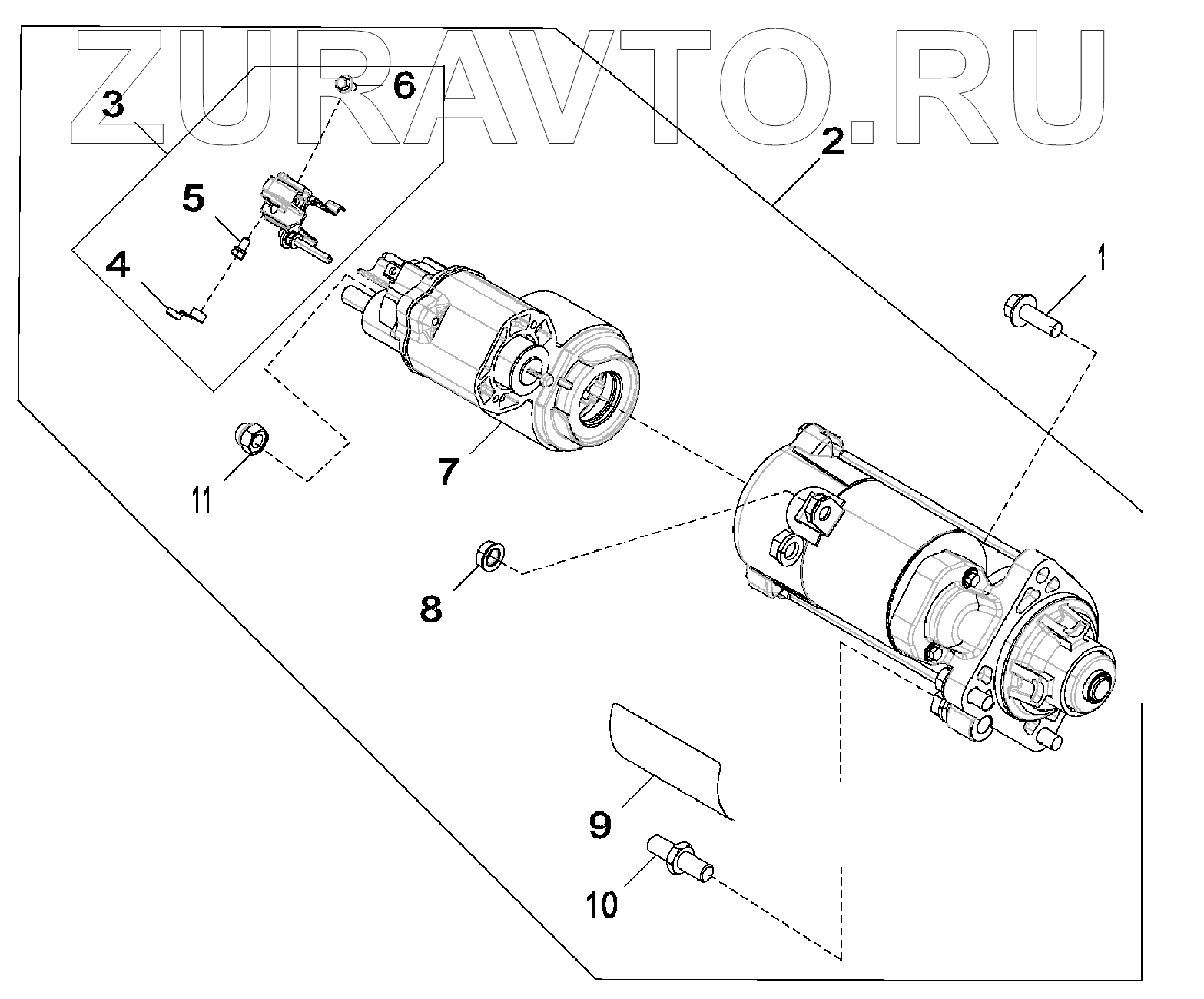 ZURAVTO.RU

3
6
2
5
4
1
7
11
8
9
10