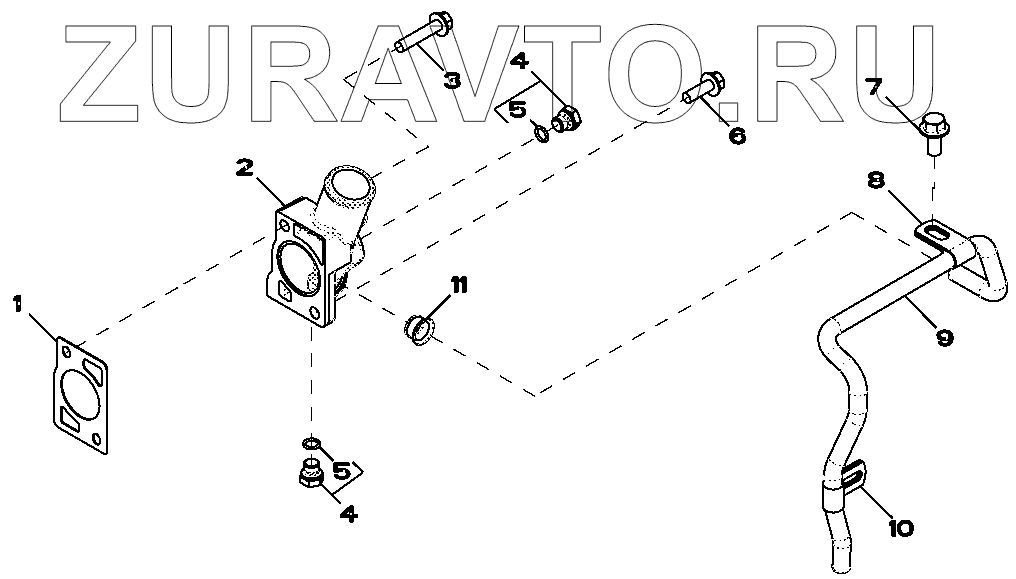 ZURAVTO.RU

3
4
5
6
7
2
8
1
11
9
5
4
10