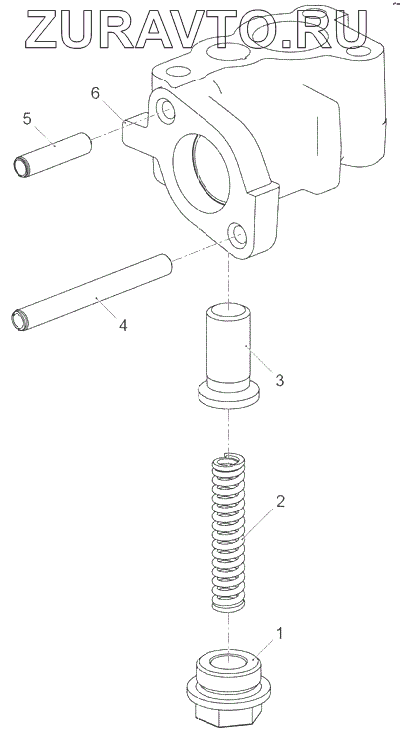 ZURAVTO.RU

6
5
4
3
2
1