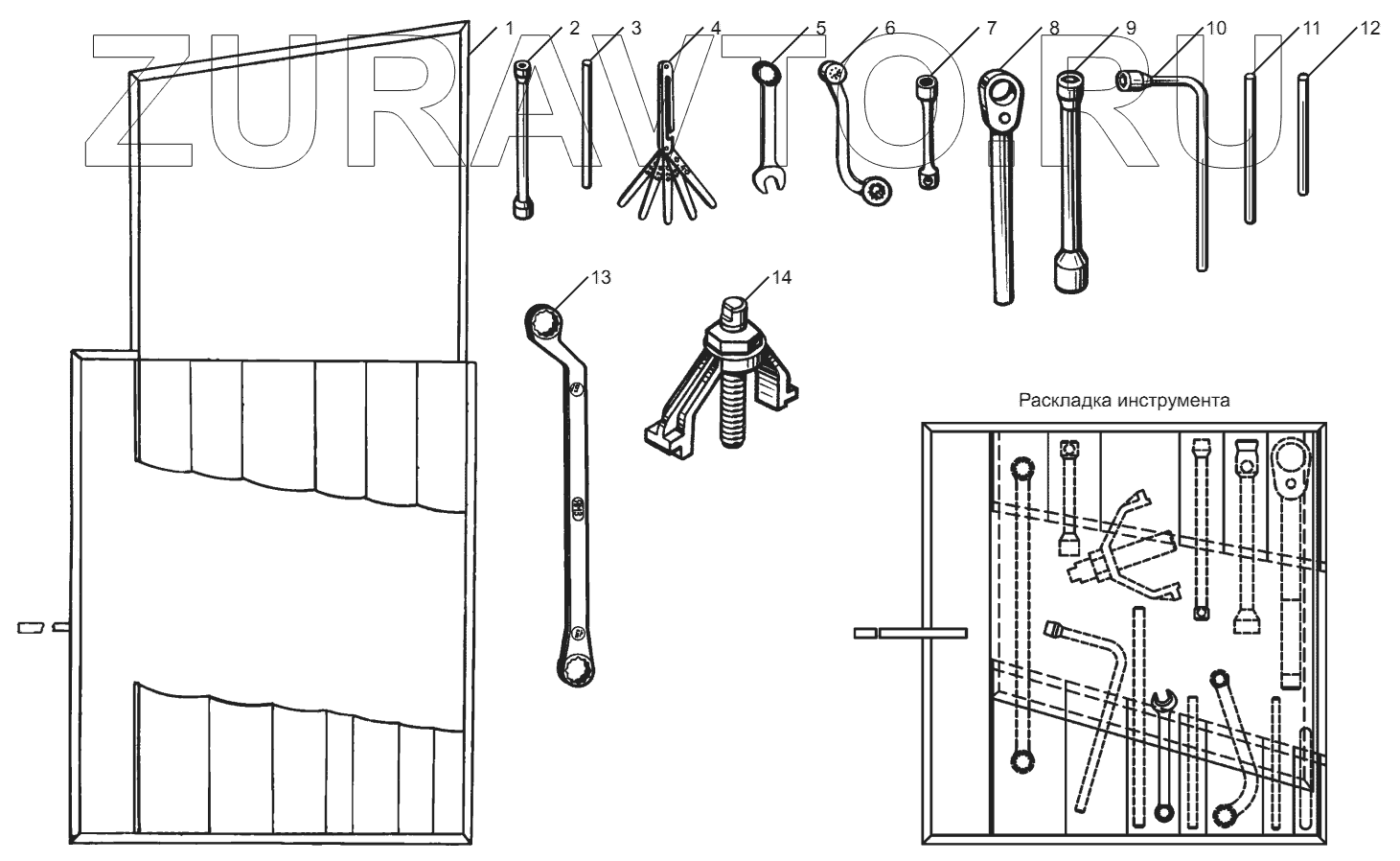 ZURAVTO.RU

1 2 3 4 5 6 7 8 9 10 11 12

13 14

Раскладка инструмента