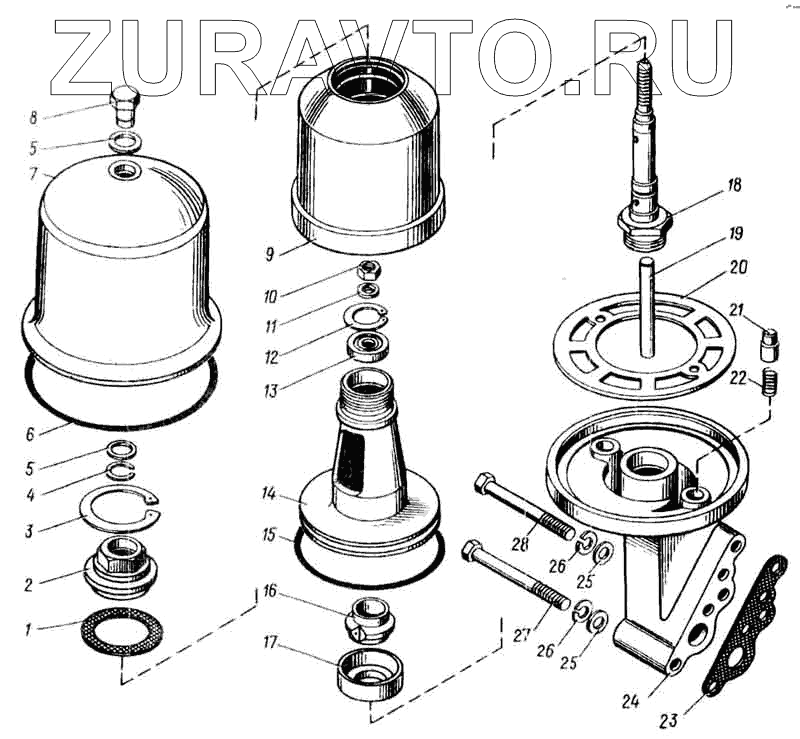 ZURAVTO.RU

8
5
7
6
5
4
3
2
1
9
10
11
12
13
14
15
16
17
18
19
20
21
22
28
26
25
27
26
25
24
23