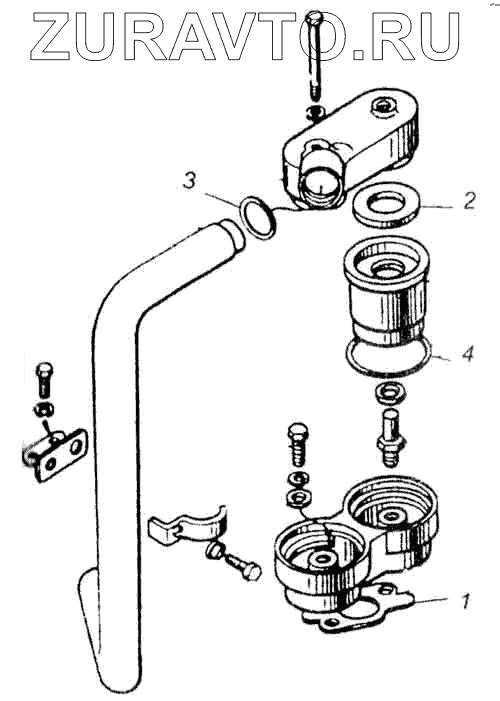 ZURAVTO.RU

3

2

4

1