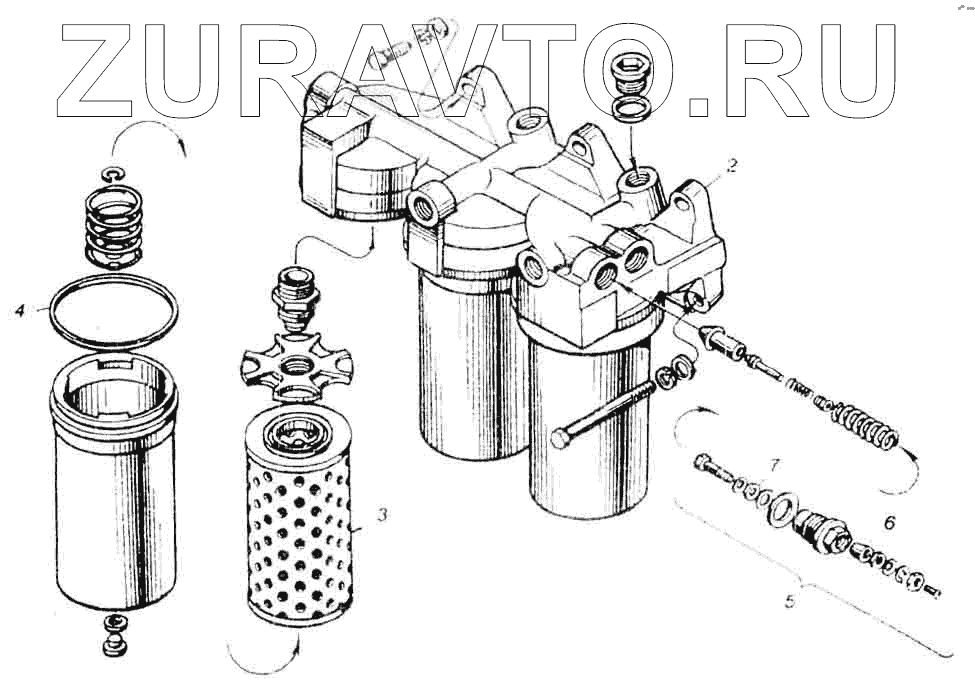 ZURAVTO.RU

2
4
3
7
6
5