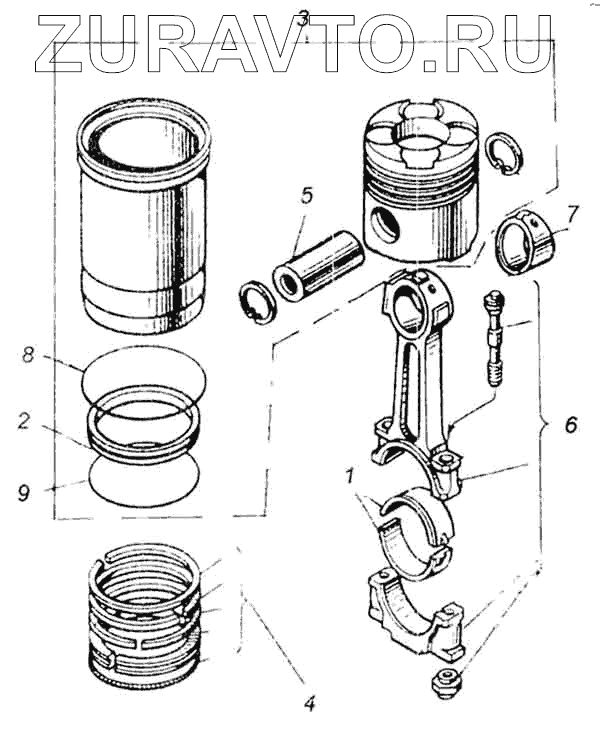 ZURAVTO.RU
3
5
7
8
2
9
6
1
4