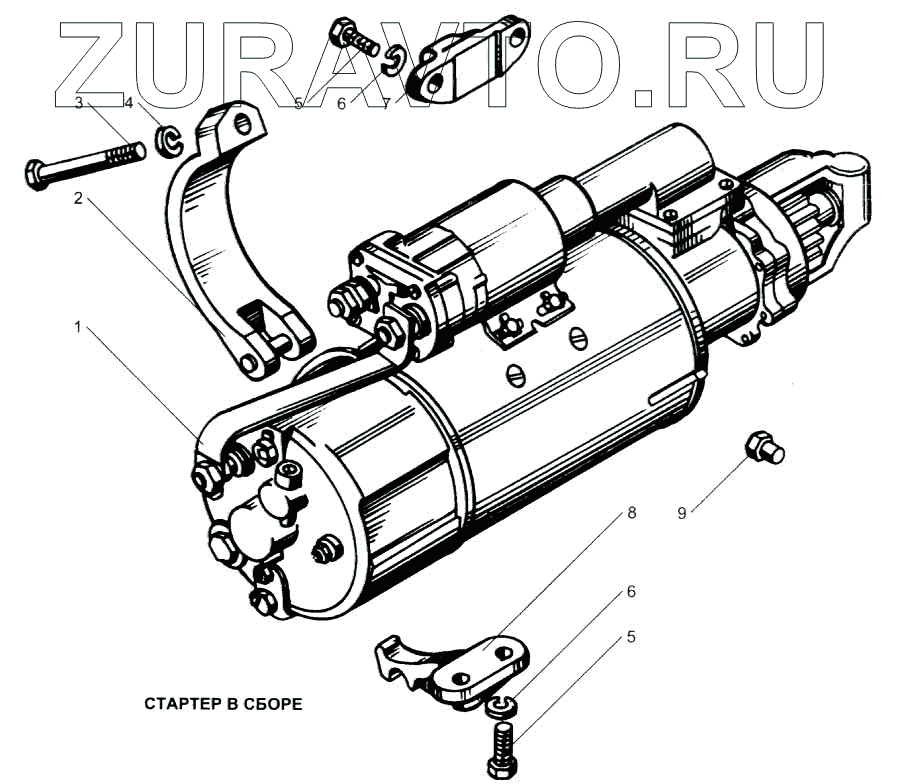 ZURAVTO.RU

3
4
5
6
7
2
1
9
8
6
5

СТАРТЕР В СБОРЕ