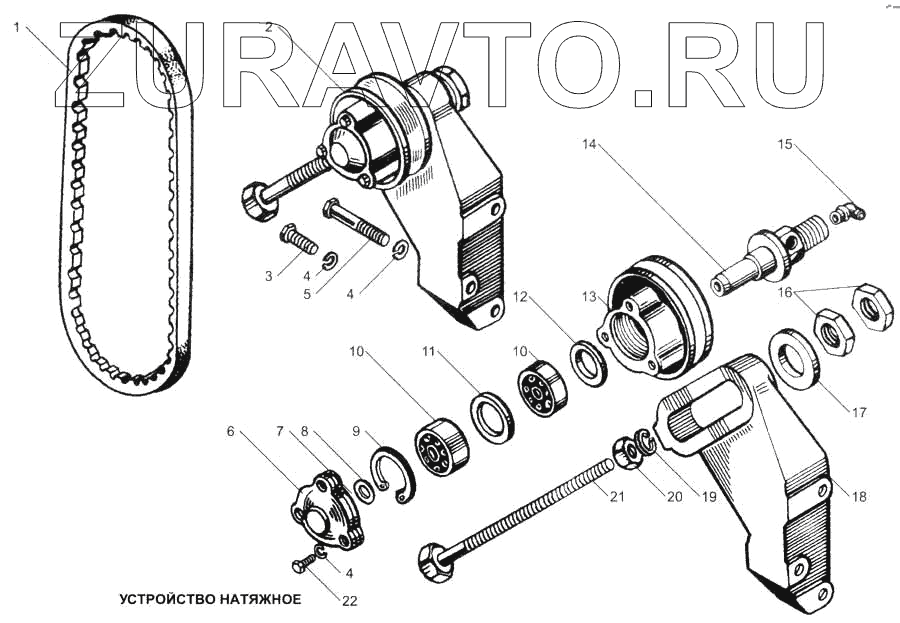 ZURAVTO.RU

1
2
14
15
3
4
5
4
12
13
16
10
11
10
17
6
7
8
9
21
20
19
18
4
22

УСТРОЙСТВО НАТЯЖНОЕ