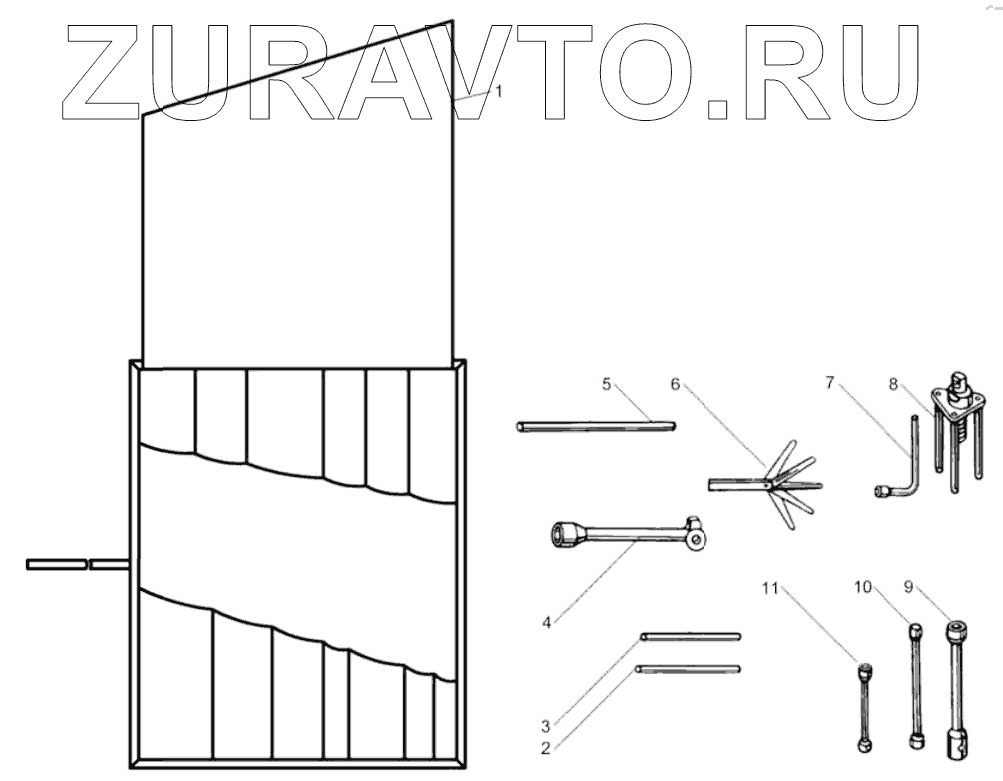 ZURAVTO.RU

1

5
6
7
8

4

11
10
9

3
2