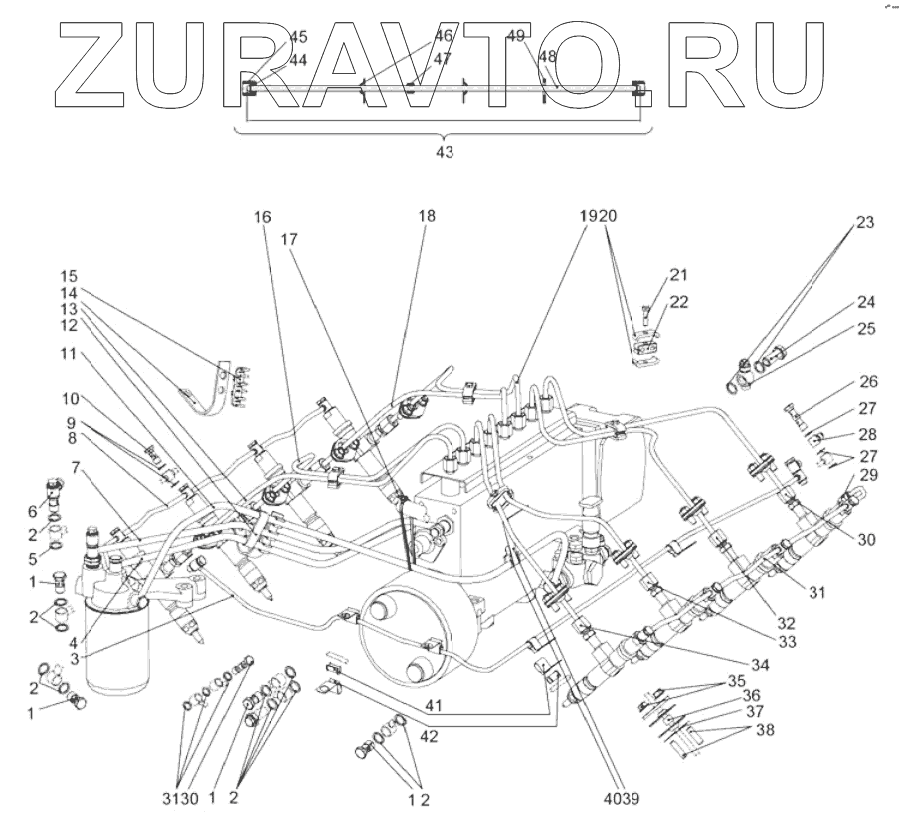 ZURAVTO.RU

45
44
46
47
49
48
43

16
17
18
1920
23
21
22
24
25
15
14
13
12
11
10
9
8
7
6
2
5
1
2
4
3
2
1
26
27
28
27
29
30
31
32
33
34
35
36
37
38
41
42
3130
1
2
1 2
4039