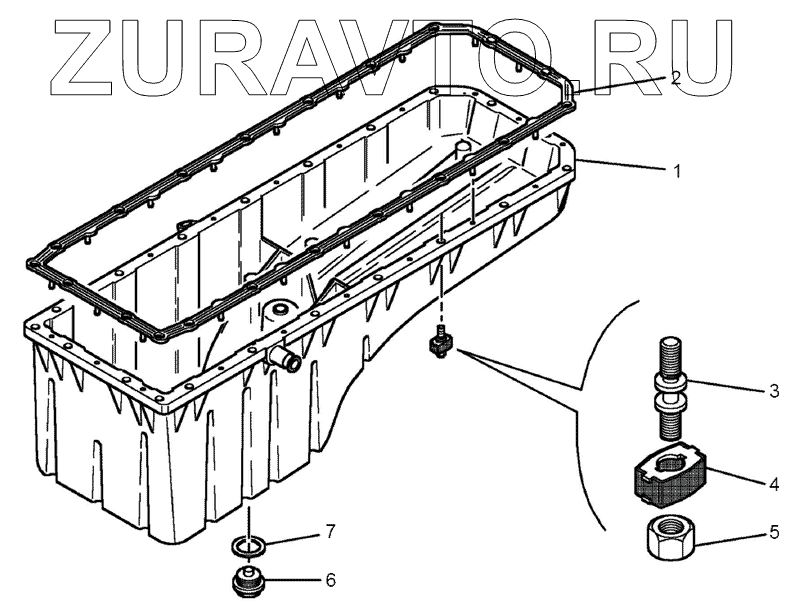 ZURAVTO.RU
2
1
3
4
5
7
6